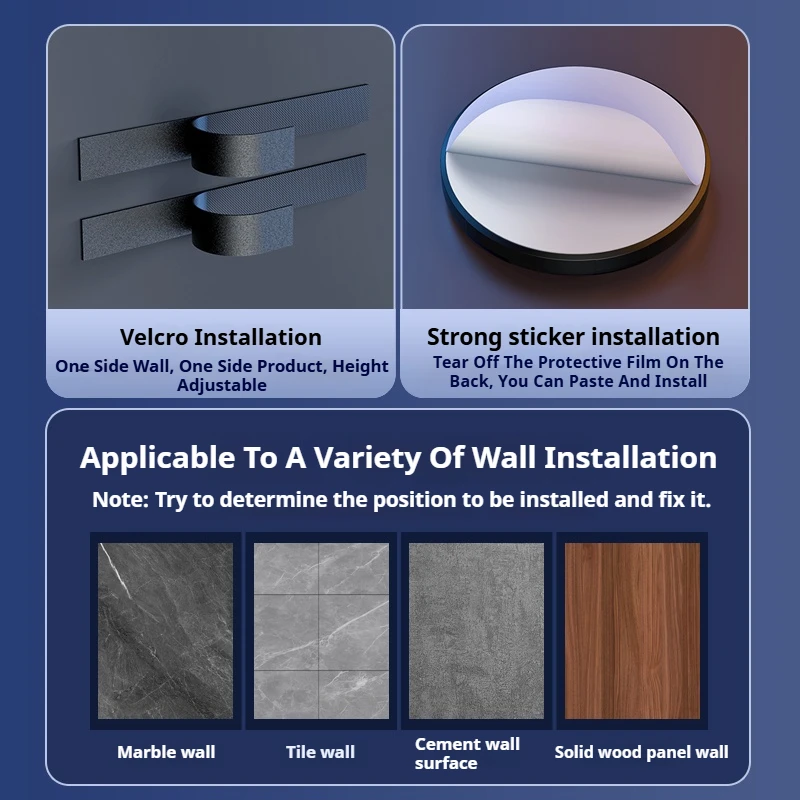 Velcro Installation
One Side Wall, One Side Product, Height Adjustable

Strong sticker installation
Tear Off The Protective Film On The Back, You Can Paste And Install

Applicable To A Variety Of Wall Installation
Note: Try to determine the position to be installed and fix it.

Marble wall

Tile wall

Cement wall surface

Solid wood panel wall