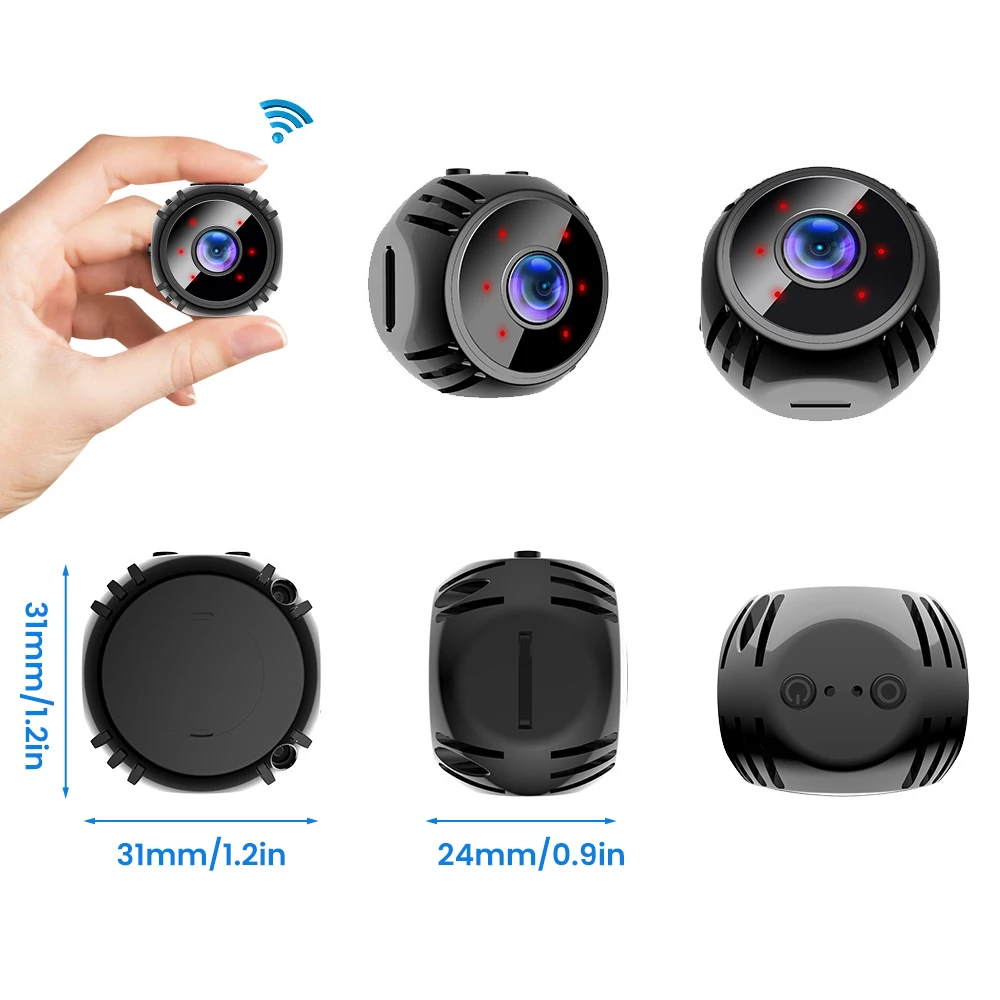 31mm/1.2in

31mm/1.2in

24mm/0.9in